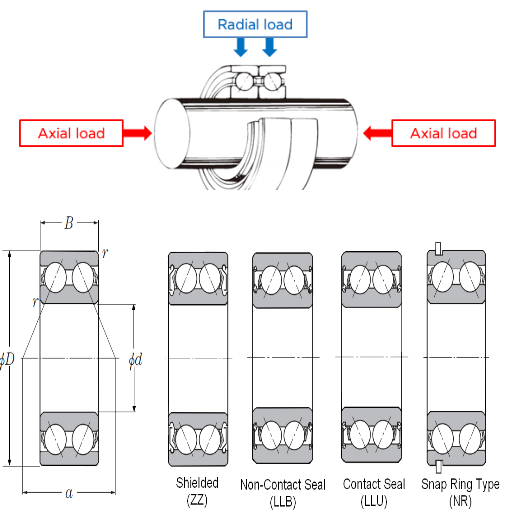 Radial load

Axial load

Axial load

$B$

$r$

$r$

$\phi D$

$\phi d$

$a$

Shielded (ZZ)

Non-Contact Seal (LLB)

Contact Seal (LLU)

Snap Ring Type (NR)